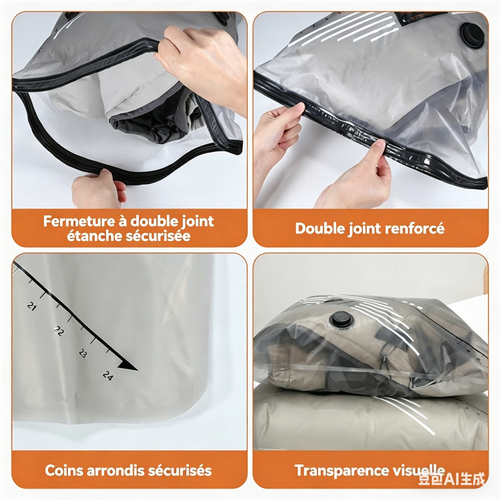 Fermeture à double joint étanche sécurisée

Double joint renforcé

21
22
23
24

Coins arrondis sécurisés

Transparence visuelle

豆包AI生成