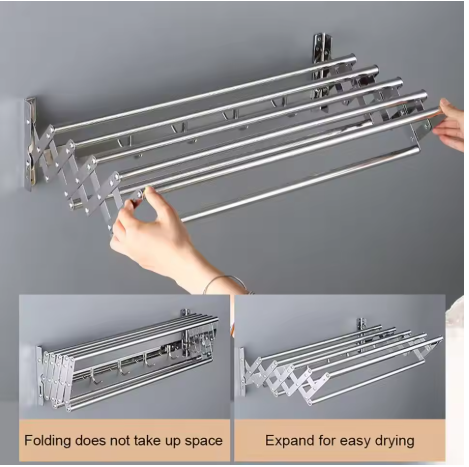 Folding does not take up space

Expand for easy drying