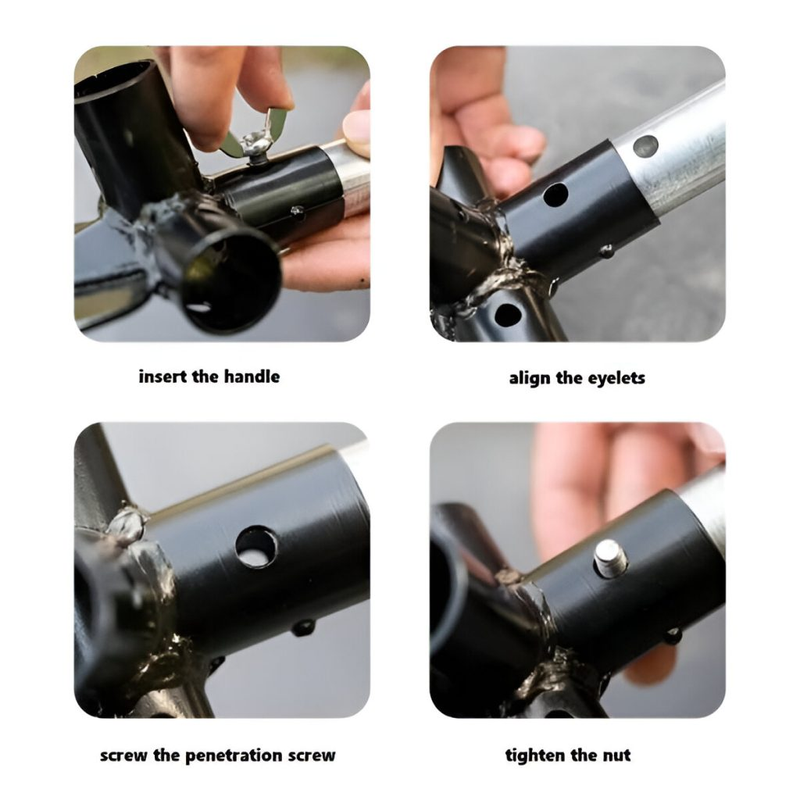 insert the handle

align the eyelets

screw the penetration screw

tighten the nut