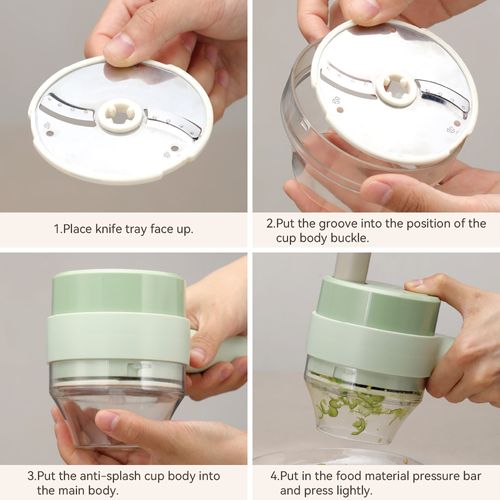 1.Place knife tray face up.

2.Put the groove into the position of the cup body buckle.

3.Put the anti-splash cup body into the main body.

4.Put in the food material pressure bar and press lightly.