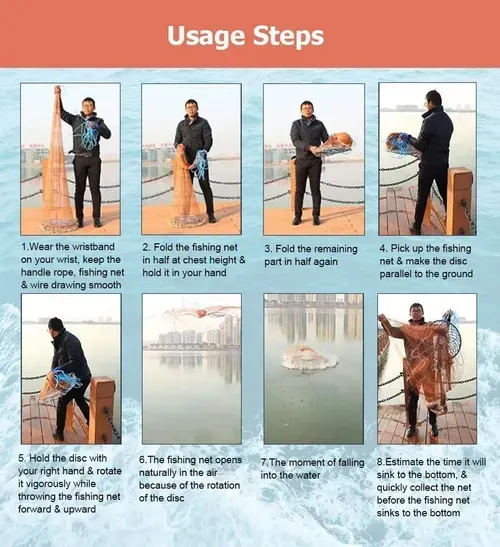 Usage Steps

1.Wear the wristband on your wrist, keep the handle rope, fishing net & wire drawing smooth

2. Fold the fishing net in half at chest height & hold it in your hand

3. Fold the remaining part in half again

4. Pick up the fishing net & make the disc parallel to the ground

5. Hold the disc with your right hand & rotate it vigorously while throwing the fishing net forward & upward

6.The fishing net opens naturally in the air because of the rotation of the disc

7.The moment of falling into the water

8.Estimate the time it will sink to the bottom, & quickly collect the net before the fishing net sinks to the bottom