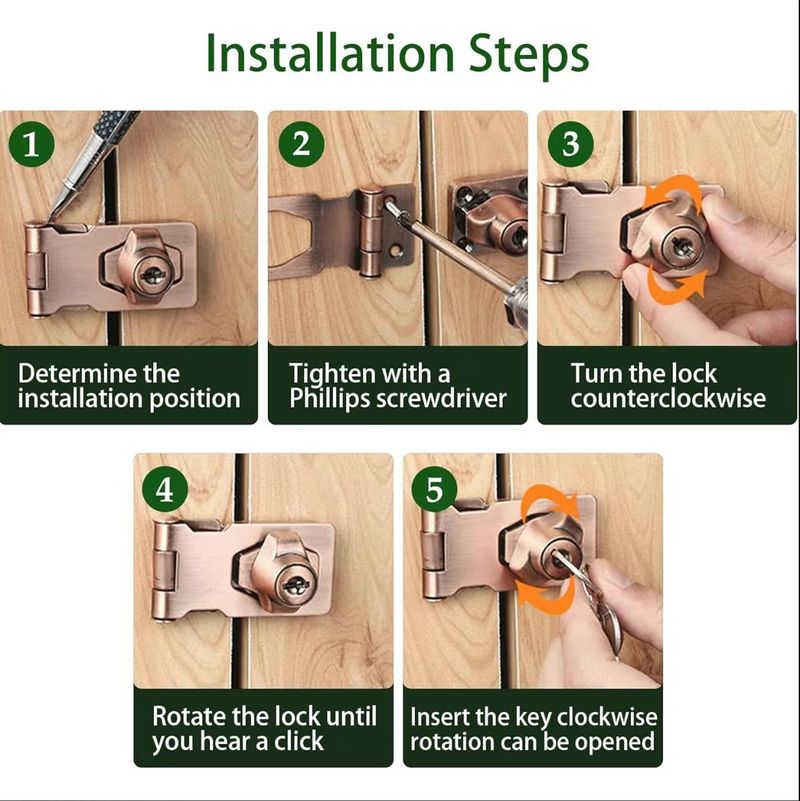 Installation Steps

1

Determine the installation position

2

Tighten with a Phillips screwdriver

3

Turn the lock counterclockwise

4

Rotate the lock until you hear a click

5

Insert the key clockwise rotation can be opened