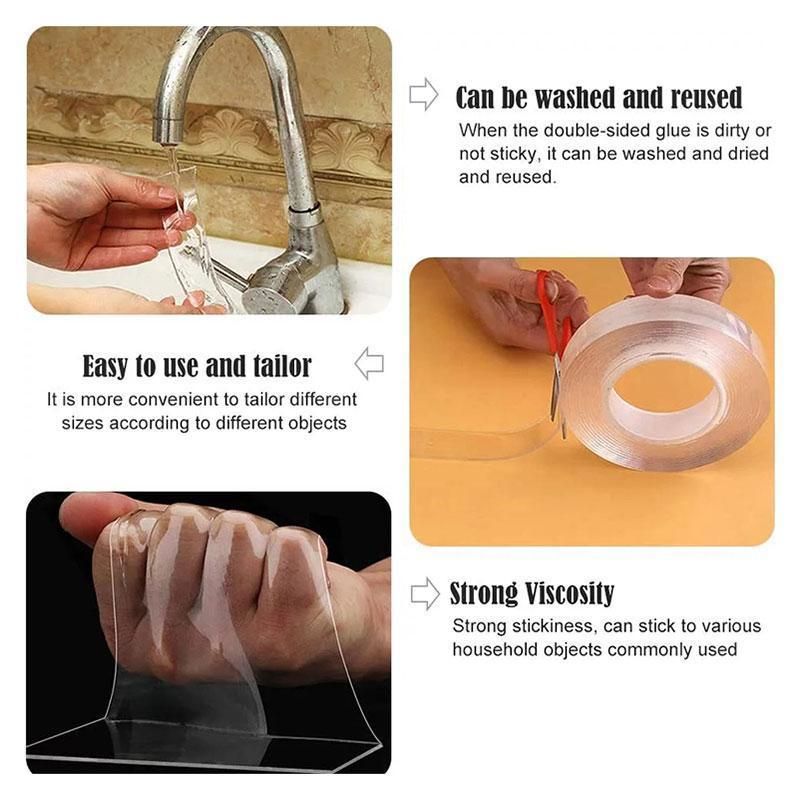 Can be washed and reused
When the double-sided glue is dirty or not sticky, it can be washed and dried and reused.

Easy to use and tailor
It is more convenient to tailor different sizes according to different objects

Strong Viscosity
Strong stickiness, can stick to various household objects commonly used