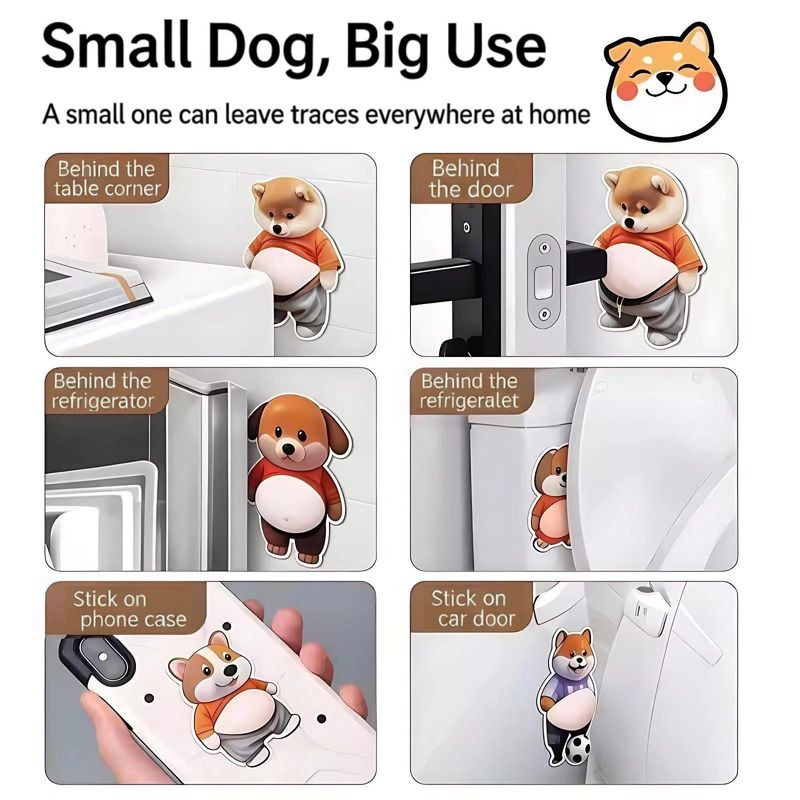 Small Dog, Big Use

A small one can leave traces everywhere at home

Behind the table corner

Behind the door

Behind the refrigerator

Behind the refrigeralet

Stick on phone case

Stick on car door