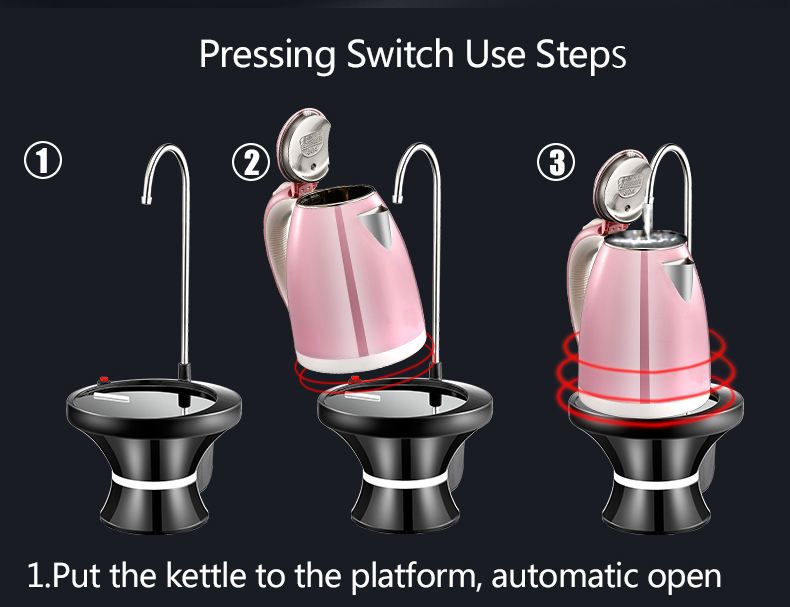 Pressing Switch Use Steps

①

②

③

1.Put the kettle to the platform, automatic open