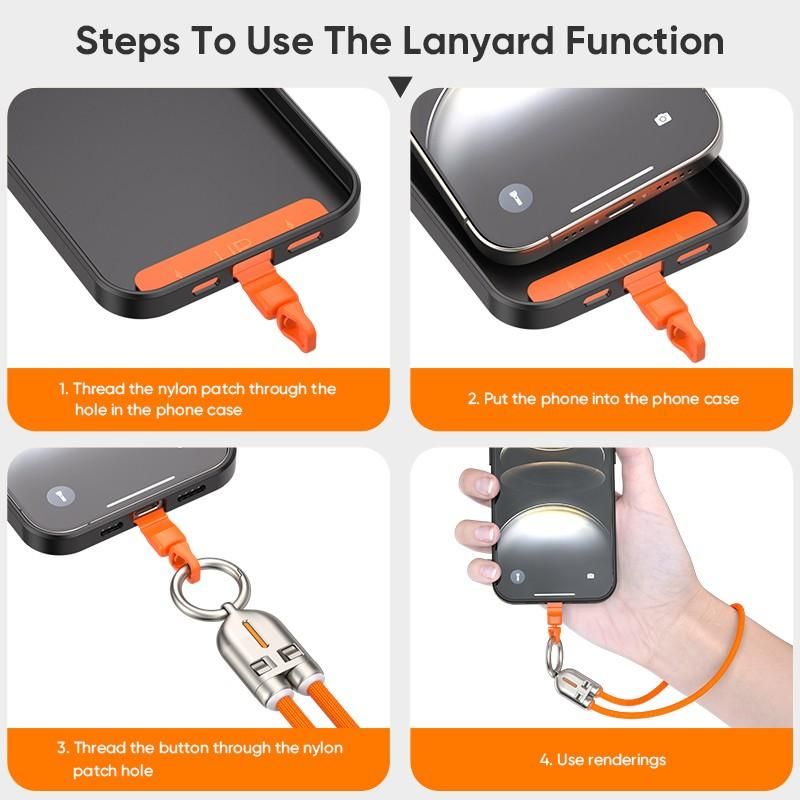 Steps To Use The Lanyard Function

1. Thread the nylon patch through the hole in the phone case

2. Put the phone into the phone case

3. Thread the button through the nylon patch hole

4. Use renderings