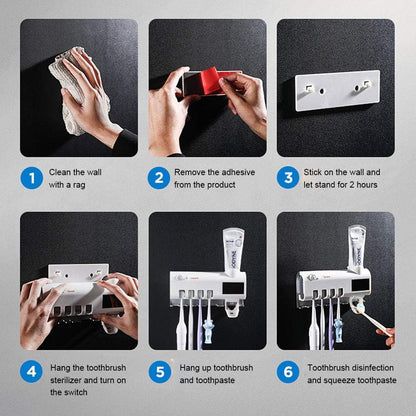 1 Clean the wall with a rag

2 Remove the adhesive from the product

3 Stick on the wall and let stand for 2 hours

4 Hang the toothbrush sterilizer and turn on the switch

5 Hang up toothbrush and toothpaste

6 Toothbrush disinfection and squeeze toothpaste