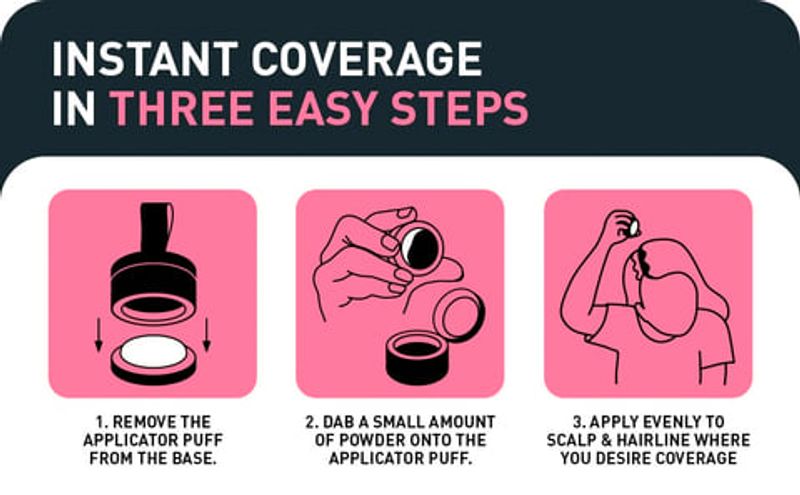 INSTANT COVERAGE IN THREE EASY STEPS

1. REMOVE THE APPLICATOR PUFF FROM THE BASE.

2. DAB A SMALL AMOUNT OF POWDER ONTO THE APPLICATOR PUFF.

3. APPLY EVENLY TO SCALP & HAIRLINE WHERE YOU DESIRE COVERAGE