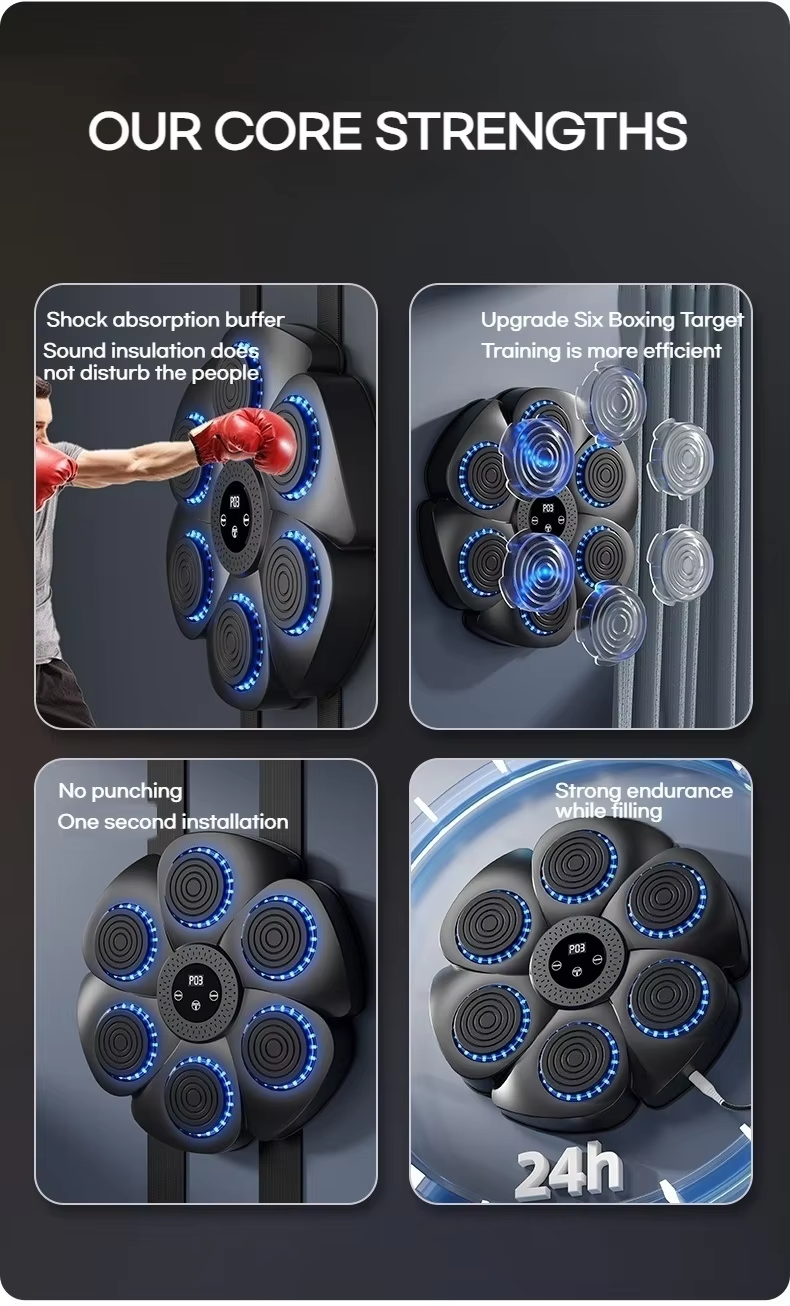 OUR CORE STRENGTHS

Shock absorption buffer
Sound insulation does not disturb the people

P03

Upgrade Six Boxing Target
Training is more efficient

P03

No punching
One second installation

P03

Strong endurance while filling

P03

24h