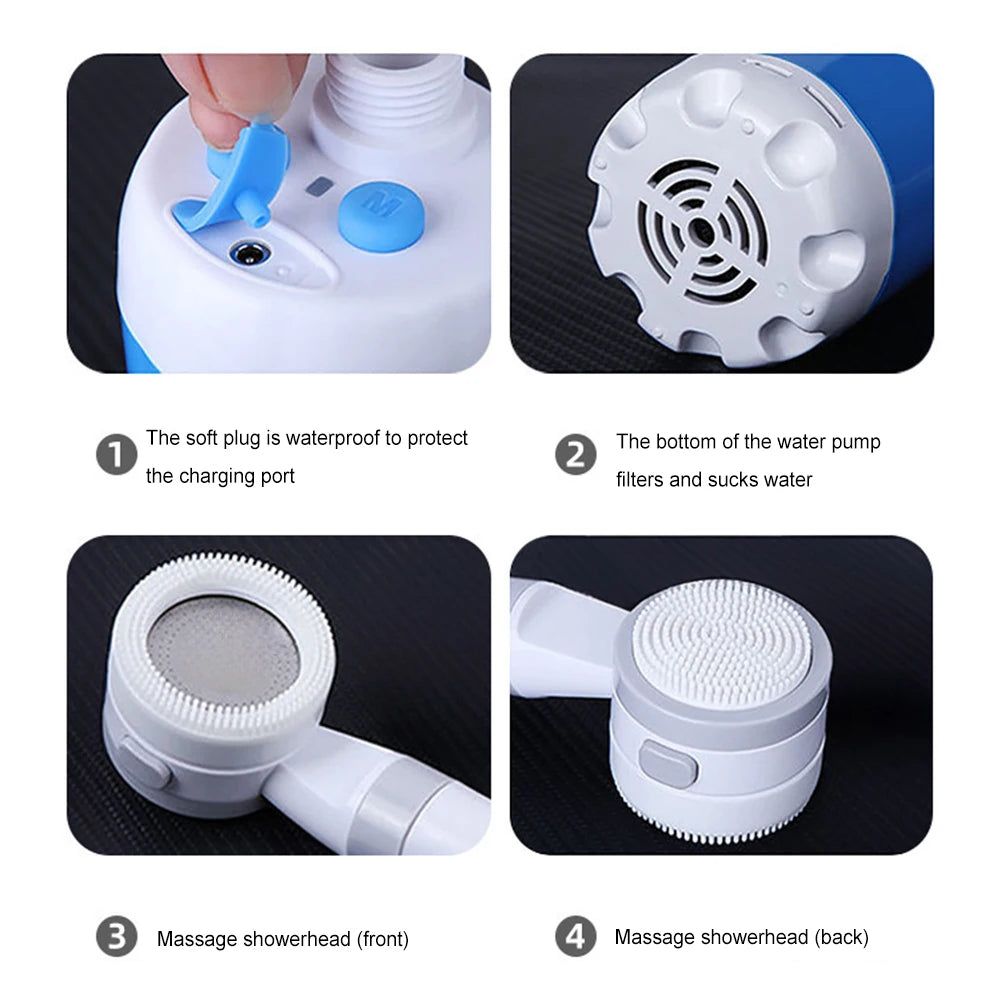 M

1 The soft plug is waterproof to protect the charging port

2 The bottom of the water pump filters and sucks water

3 Massage showerhead (front)

4 Massage showerhead (back)