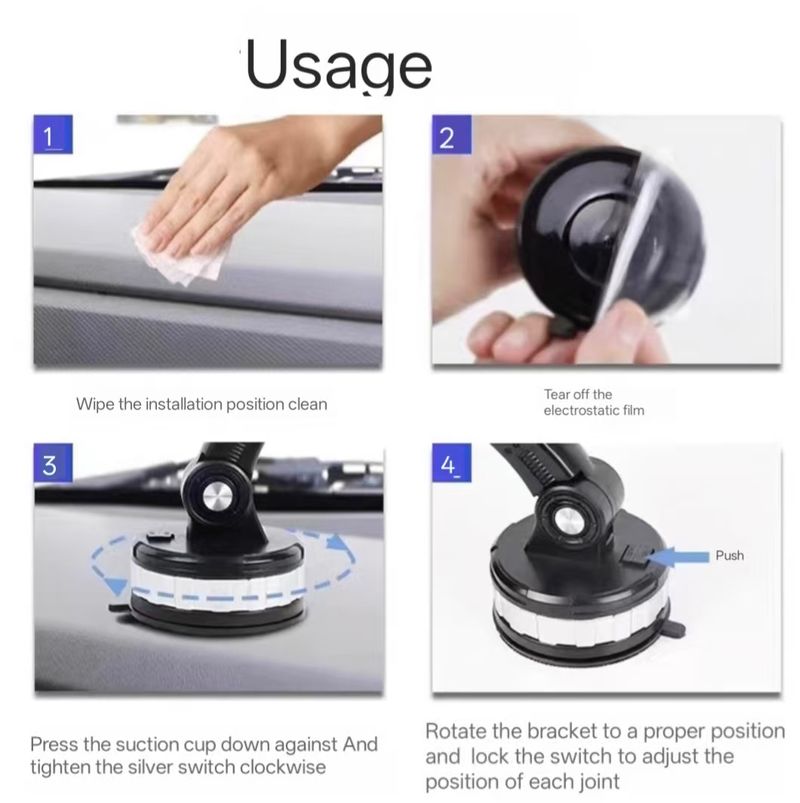 Usage

1

Wipe the installation position clean

2

Tear off the electrostatic film

3

Press the suction cup down against And tighten the silver switch clockwise

4

Push

Rotate the bracket to a proper position and lock the switch to adjust the position of each joint