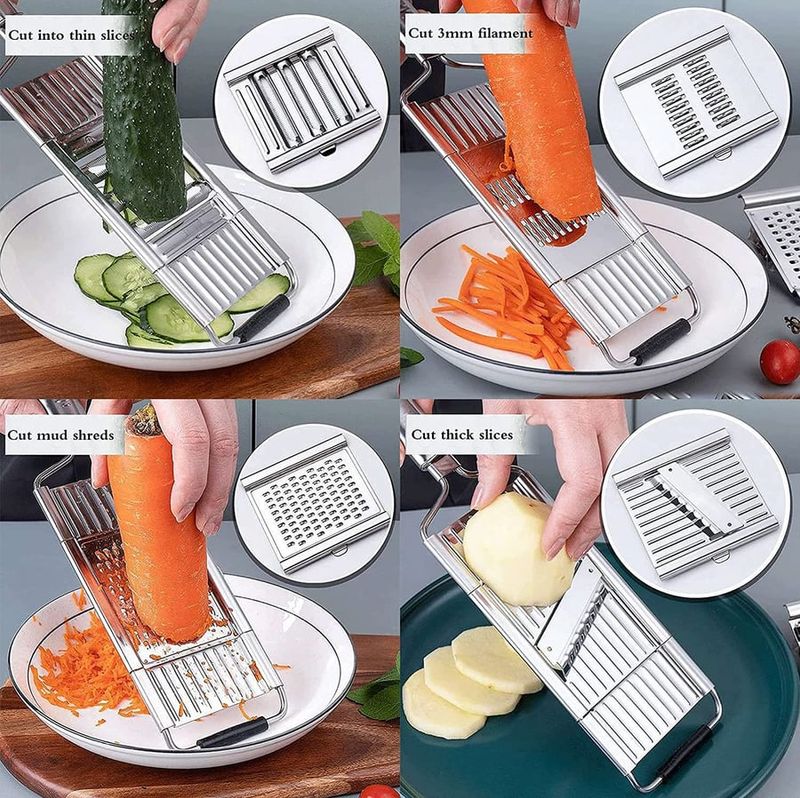 Cut into thin slices

Cut 3mm filament

Cut mud shreds

Cut thick slices