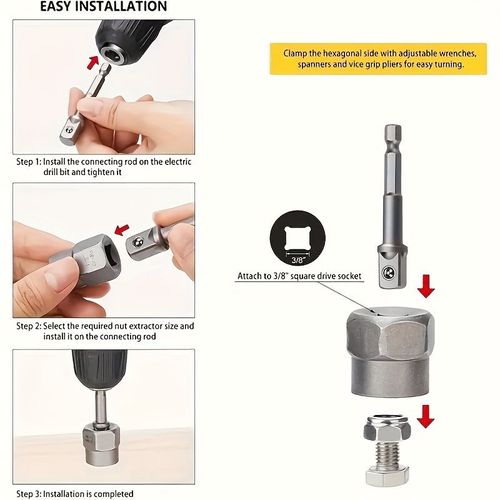 EASY INSTALLATION

Step 1: Install the connecting rod on the electric drill bit and tighten it

Step 2: Select the required nut extractor size and install it on the connecting rod

Step 3: Installation is completed

Clamp the hexagonal side with adjustable wrenches, spanners and vice grip pliers for easy turning.

3/8"

Attach to 3/8" square drive socket