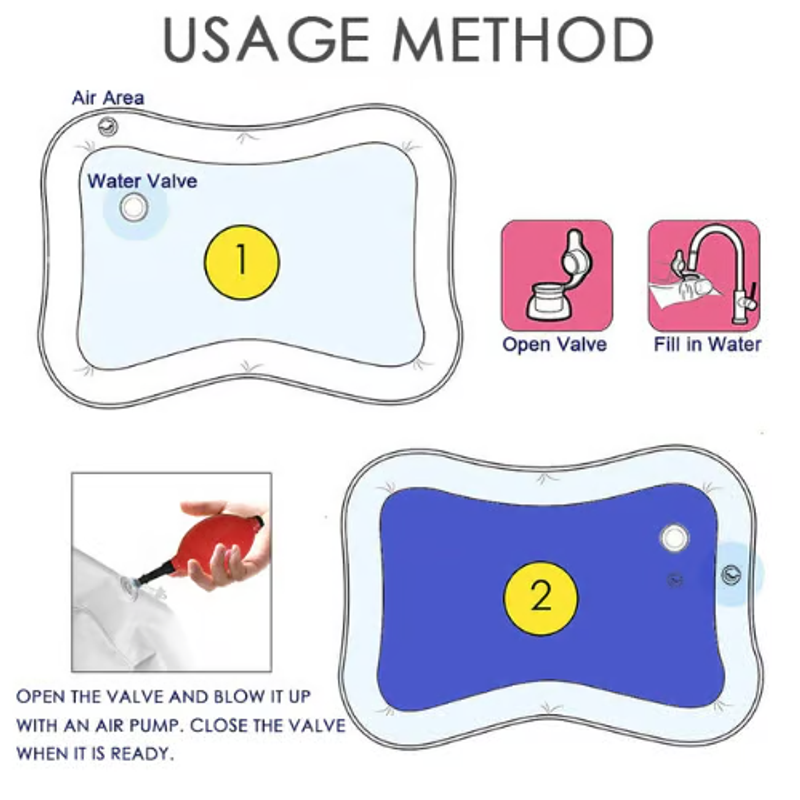 USAGE METHOD

Air Area

Water Valve

1

Open Valve

Fill in Water

2

OPEN THE VALVE AND BLOW IT UP WITH AN AIR PUMP. CLOSE THE VALVE WHEN IT IS READY.