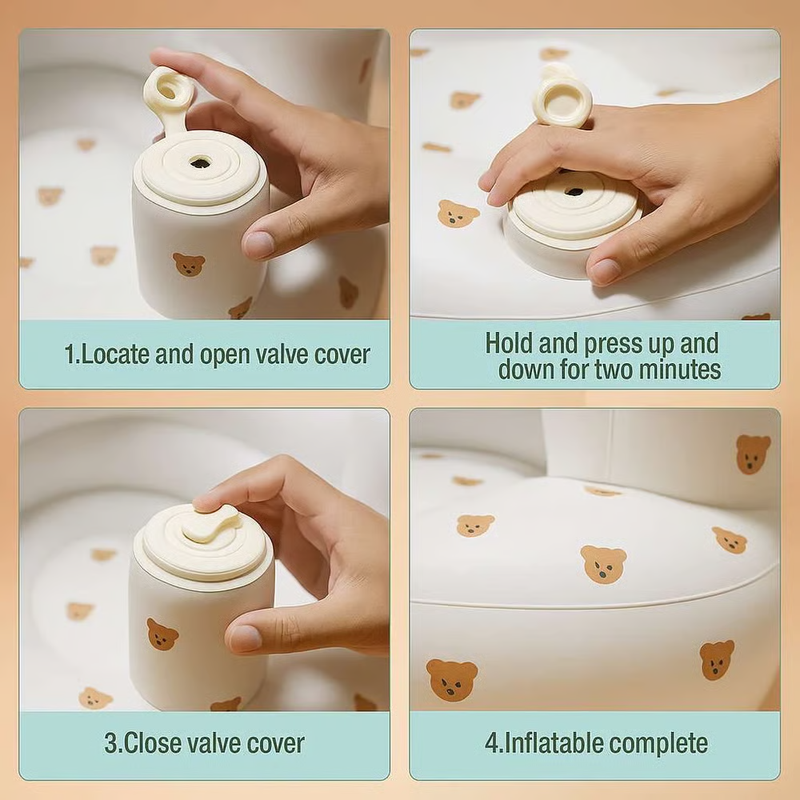 1.Locate and open valve cover

Hold and press up and down for two minutes

3.Close valve cover

4.Inflatable complete