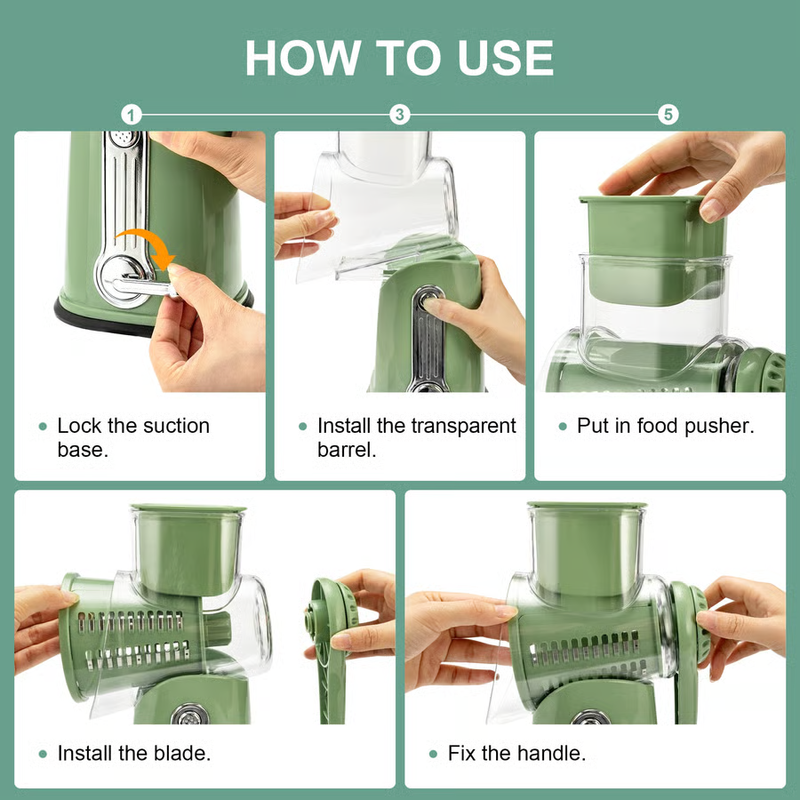 HOW TO USE

1

3

5

• Lock the suction base.

• Install the transparent barrel.

• Put in food pusher.

• Install the blade.

• Fix the handle.