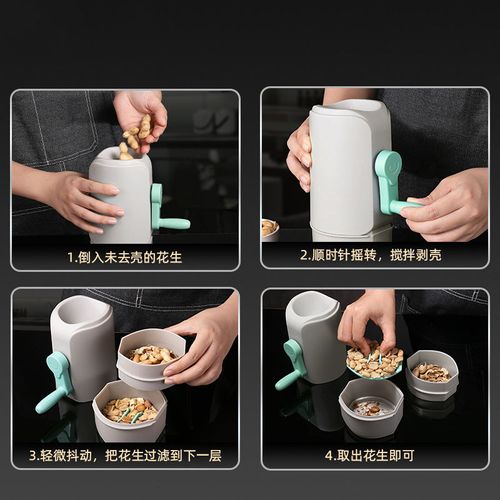 1.倒入未去壳的花生

2.顺时针摇转，搅拌剥壳

3.轻微抖动，把花生过滤到下一层

4.取出花生即可