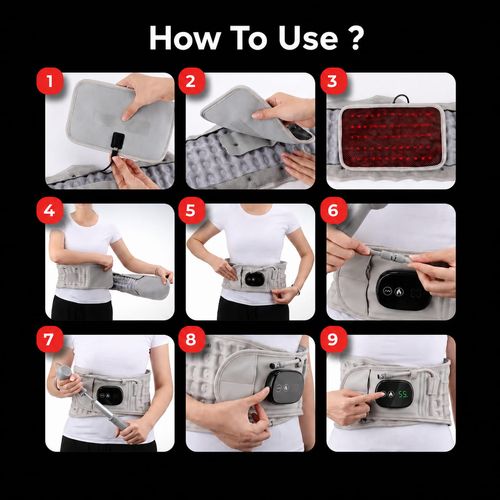 How To Use ?

1

2

3

4

5

6

7

8

9

55