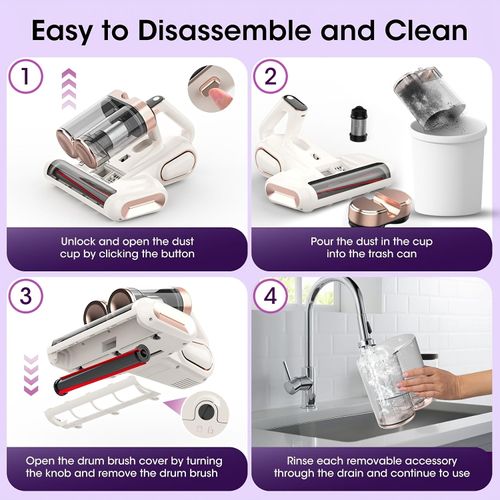 Easy to Disassemble and Clean

1

Unlock and open the dust cup by clicking the button

2

Pour the dust in the cup into the trash can

3

Open the drum brush cover by turning the knob and remove the drum brush

4

Rinse each removable accessory through the drain and continue to use