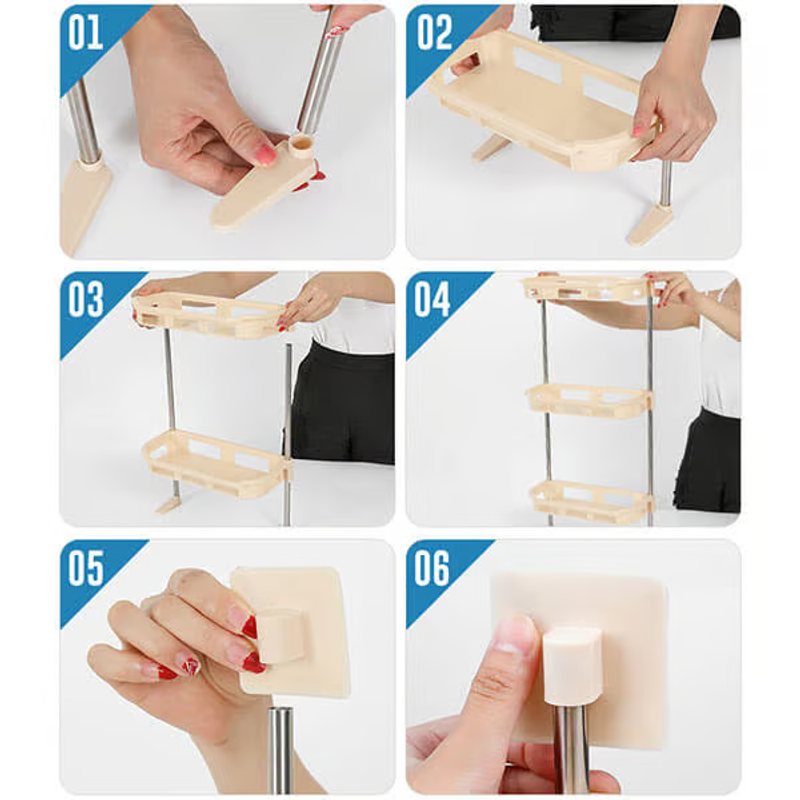 01

02

03

04

05

06