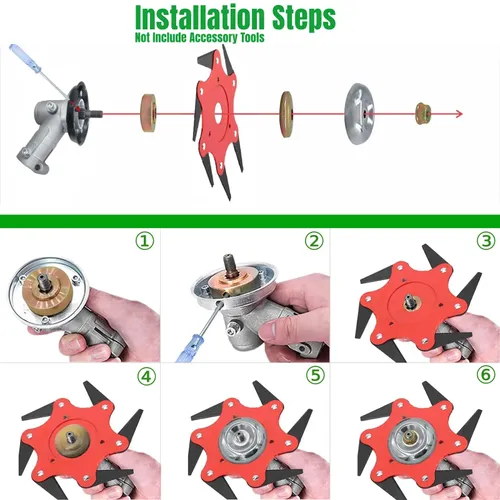 Installation Steps
Not Include Accessory Tools

①

②

③

④

⑤

⑥