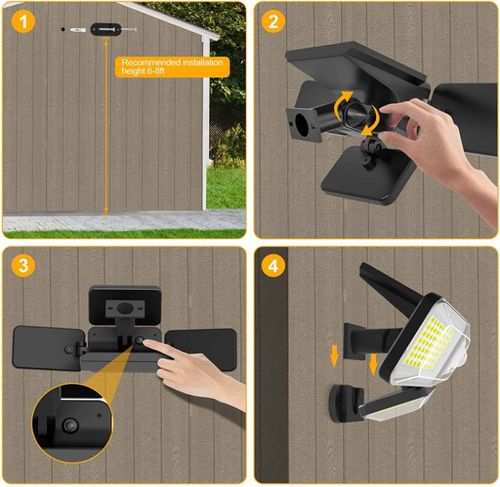 1

Recommended installation height 6-8ft

2

3

4