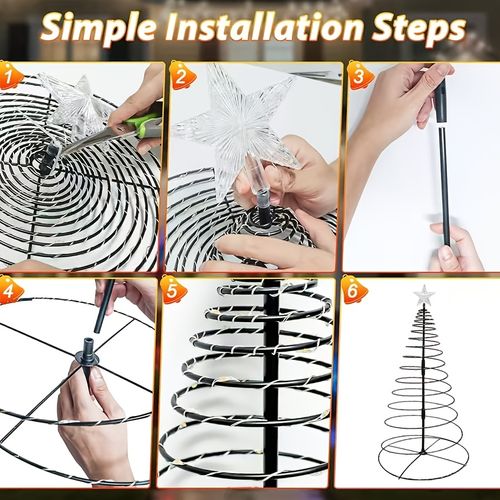 Simple Installation Steps

1

2

3

4

5

6