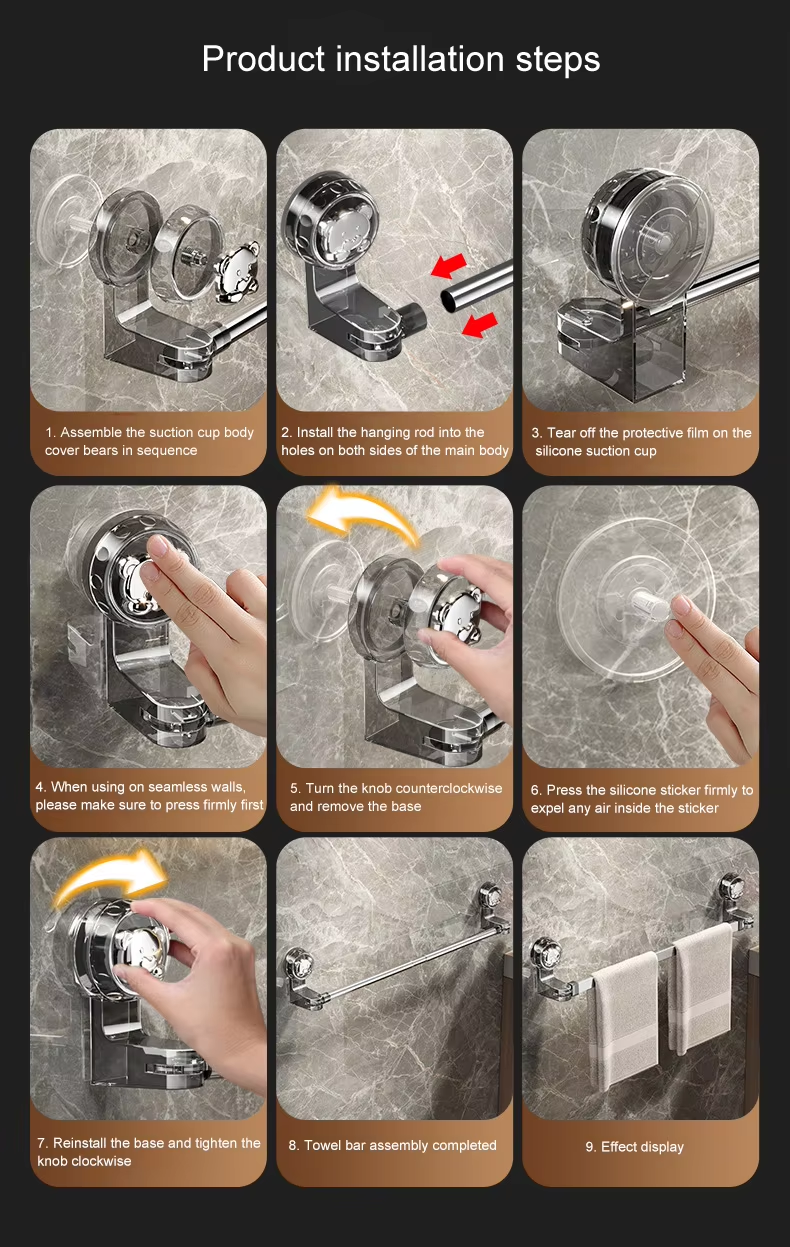 Product installation steps

1. Assemble the suction cup body cover bears in sequence

2. Install the hanging rod into the holes on both sides of the main body

3. Tear off the protective film on the silicone suction cup

4. When using on seamless walls, please make sure to press firmly first

5. Turn the knob counterclockwise and remove the base

6. Press the silicone sticker firmly to expel any air inside the sticker

7. Reinstall the base and tighten the knob clockwise

8. Towel bar assembly completed

9. Effect display