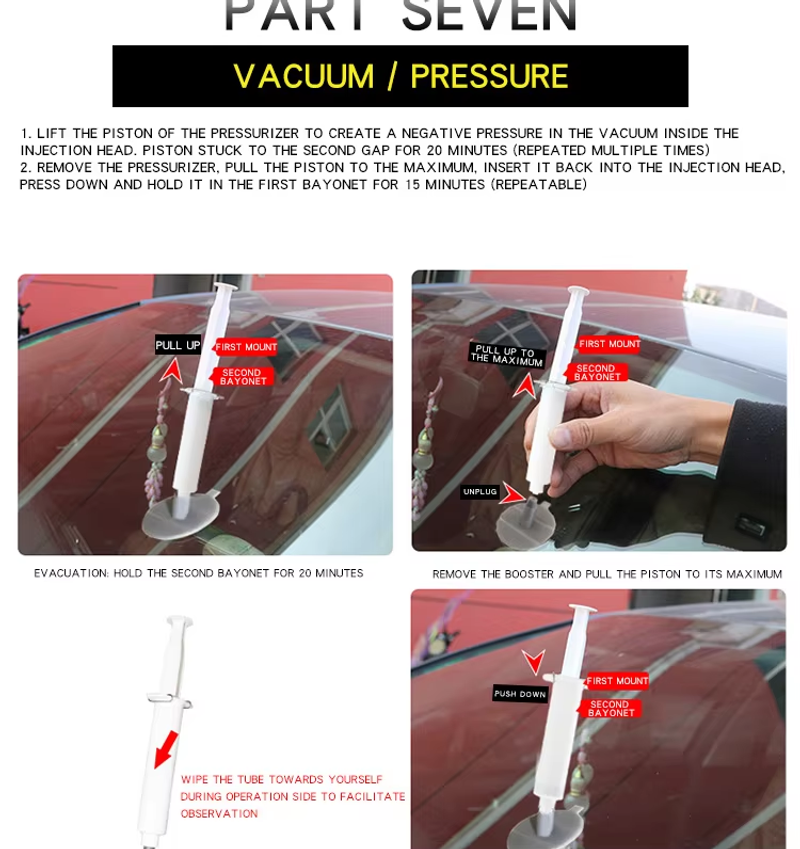 PART SEVEN

VACUUM / PRESSURE

1. LIFT THE PISTON OF THE PRESSURIZER TO CREATE A NEGATIVE PRESSURE IN THE VACUUM INSIDE THE INJECTION HEAD. PISTON STUCK TO THE SECOND GAP FOR 20 MINUTES (REPEATED MULTIPLE TIMES)
2. REMOVE THE PRESSURIZER, PULL THE PISTON TO THE MAXIMUM, INSERT IT BACK INTO THE INJECTION HEAD, PRESS DOWN AND HOLD IT IN THE FIRST BAYONET FOR 15 MINUTES (REPEATABLE)

PULL UP
FIRST MOUNT
SECOND BAYONET

EVACUATION: HOLD THE SECOND BAYONET FOR 20 MINUTES

PULL UP TO THE MAXIMUM
FIRST MOUNT
SECOND BAYONET
UNPLUG

REMOVE THE BOOSTER AND PULL THE PISTON TO ITS MAXIMUM

WIPE THE TUBE TOWARDS YOURSELF DURING OPERATION SIDE TO FACILITATE OBSERVATION

PUSH DOWN
FIRST MOUNT
SECOND BAYONET