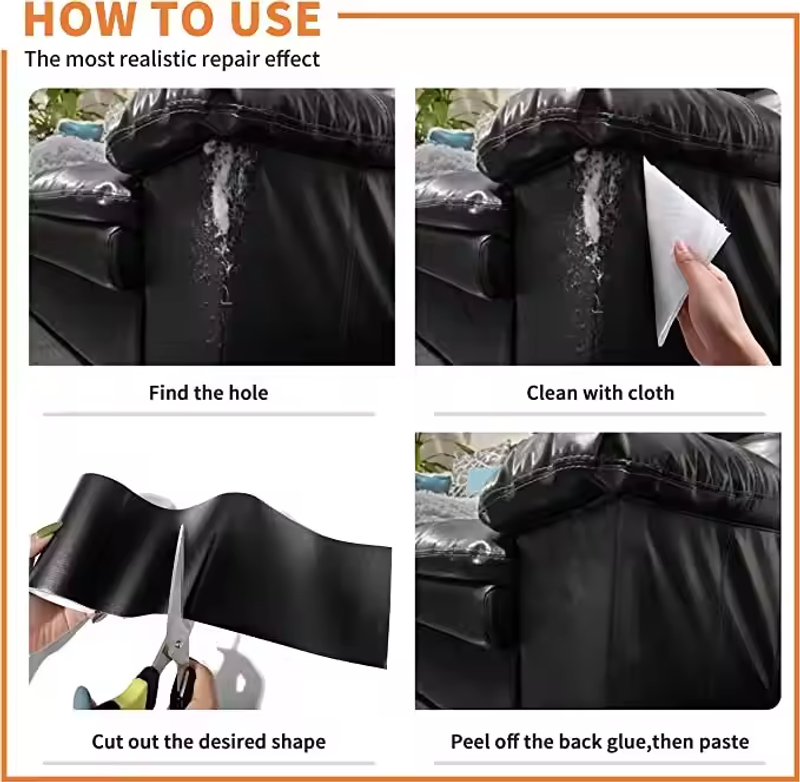 HOW TO USE
The most realistic repair effect

Find the hole

Clean with cloth

Cut out the desired shape

Peel off the back glue,then paste