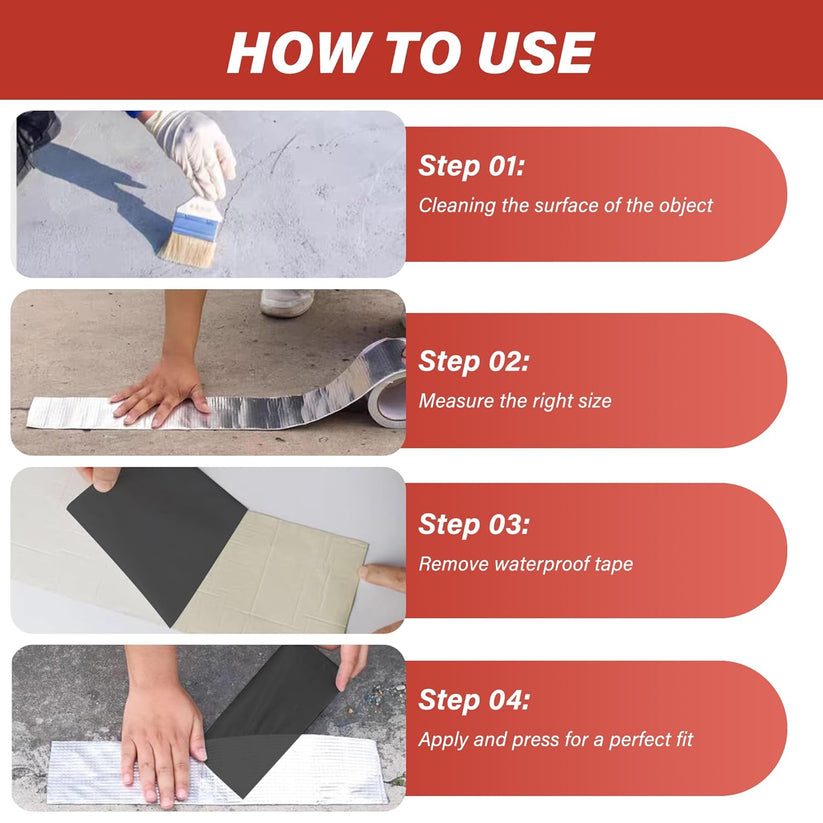 HOW TO USE

Step 01:
Cleaning the surface of the object

Step 02:
Measure the right size

Step 03:
Remove waterproof tape

Step 04:
Apply and press for a perfect fit