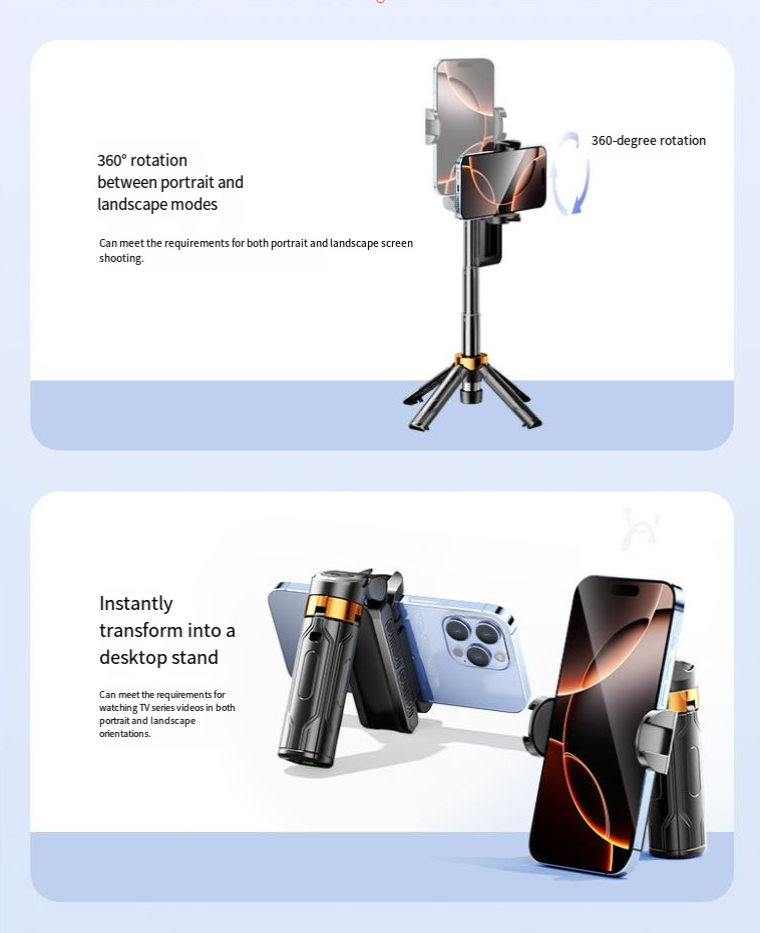 360° rotation between portrait and landscape modes

Can meet the requirements for both portrait and landscape screen shooting.

360-degree rotation

Instantly transform into a desktop stand

Can meet the requirements for watching TV series videos in both portrait and landscape orientations.