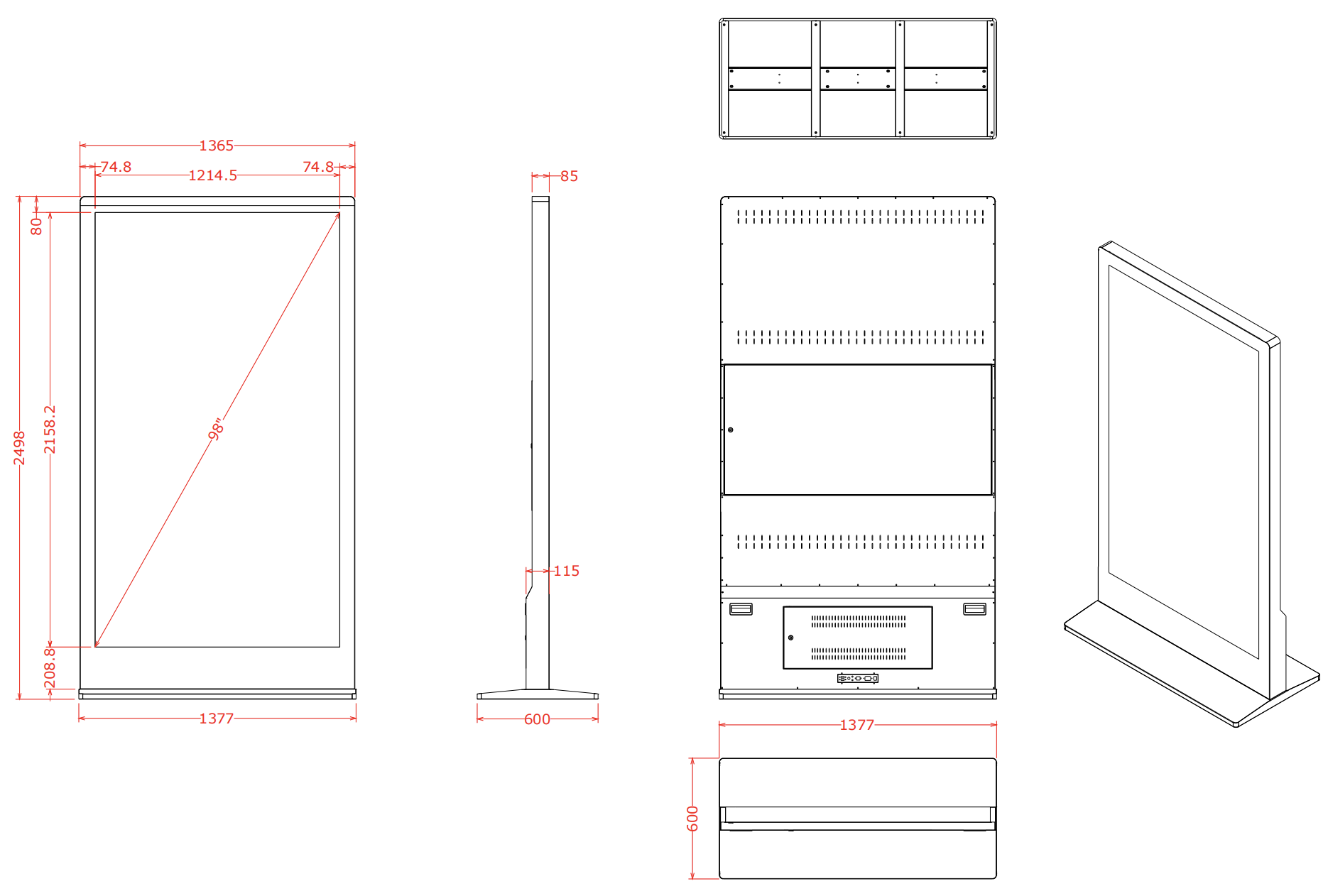 1365
74.8
1214.5
74.8
80
2498
2158.2
98"
208.8
1377
85
115
600
1377
600