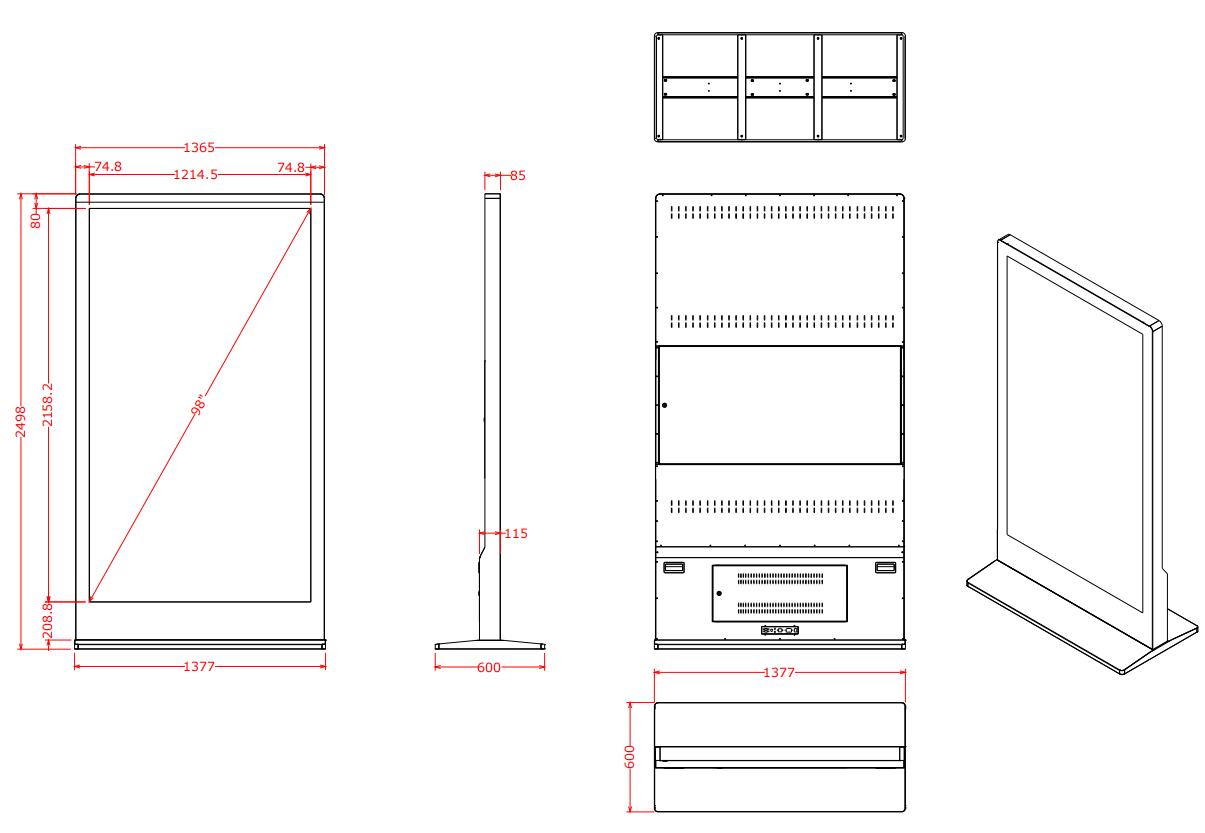 1365
74.8
1214.5
74.8
80
2498
2158.2
98"
208.8
1377
85
115
600
1377
600