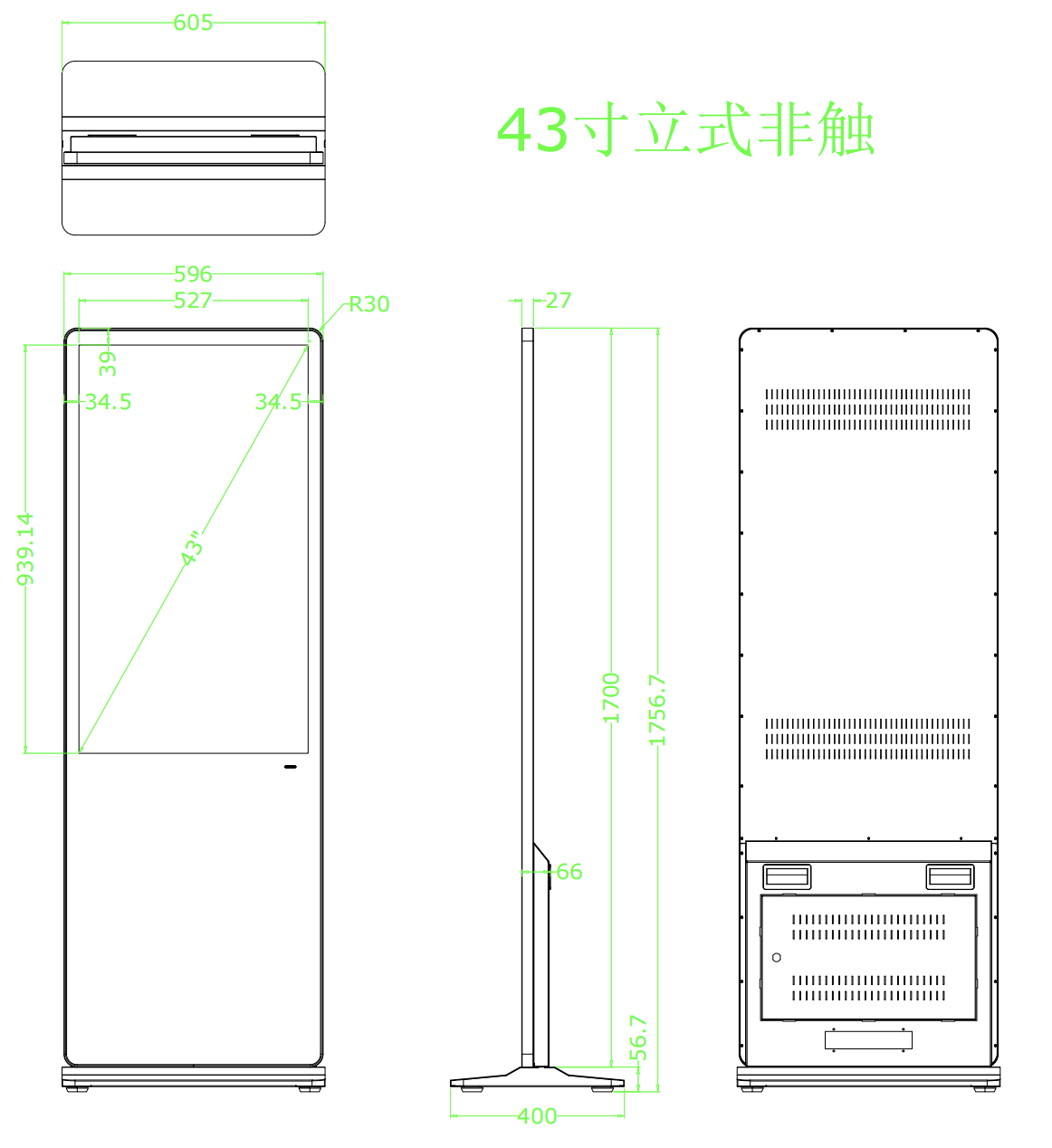 605

43寸立式非触

596
527
R30
39
34.5
34.5
939.14
43"

27
1700
1756.7
66
56.7
400