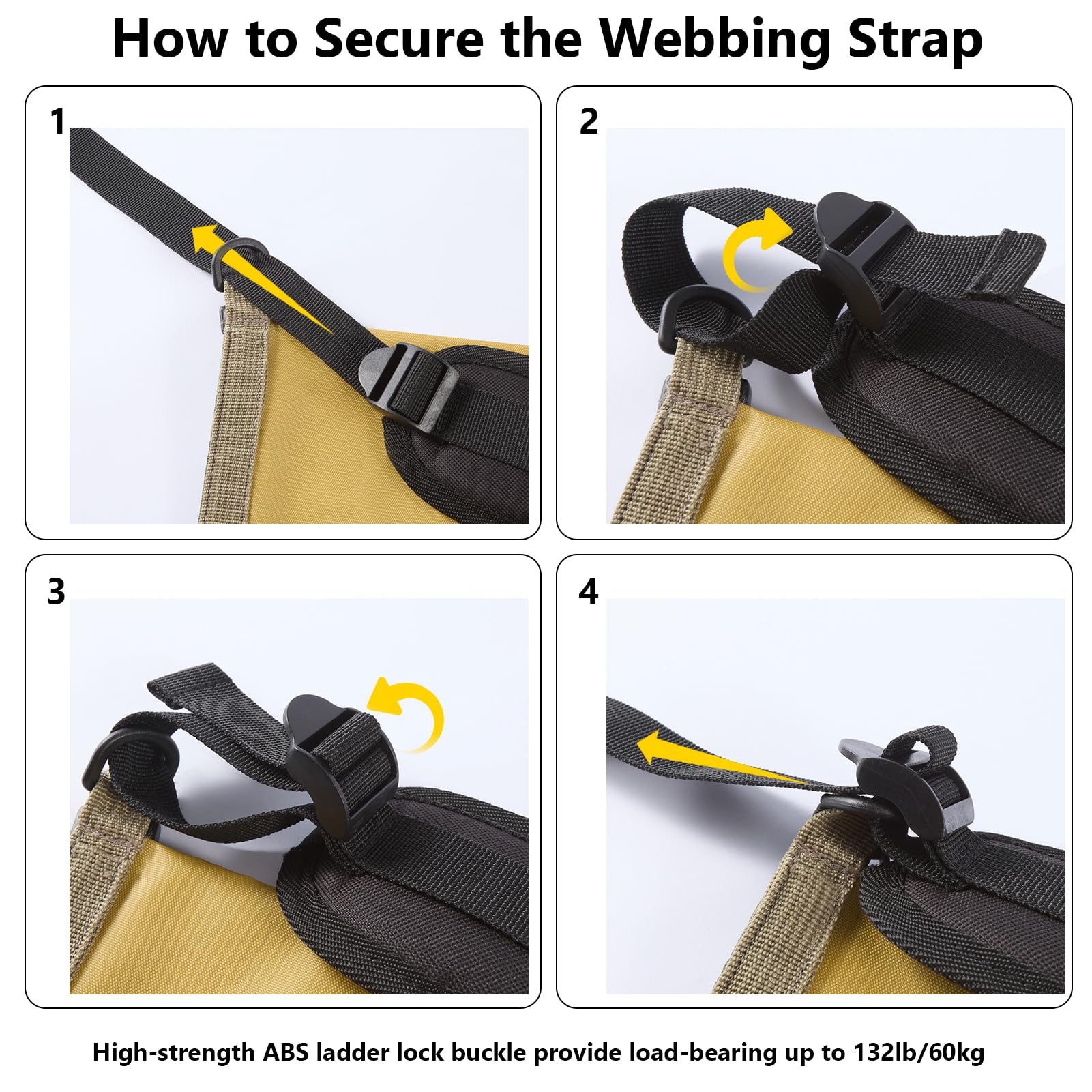 How to Secure the Webbing Strap

1

2

3

4

High-strength ABS ladder lock buckle provide load-bearing up to 132lb/60kg