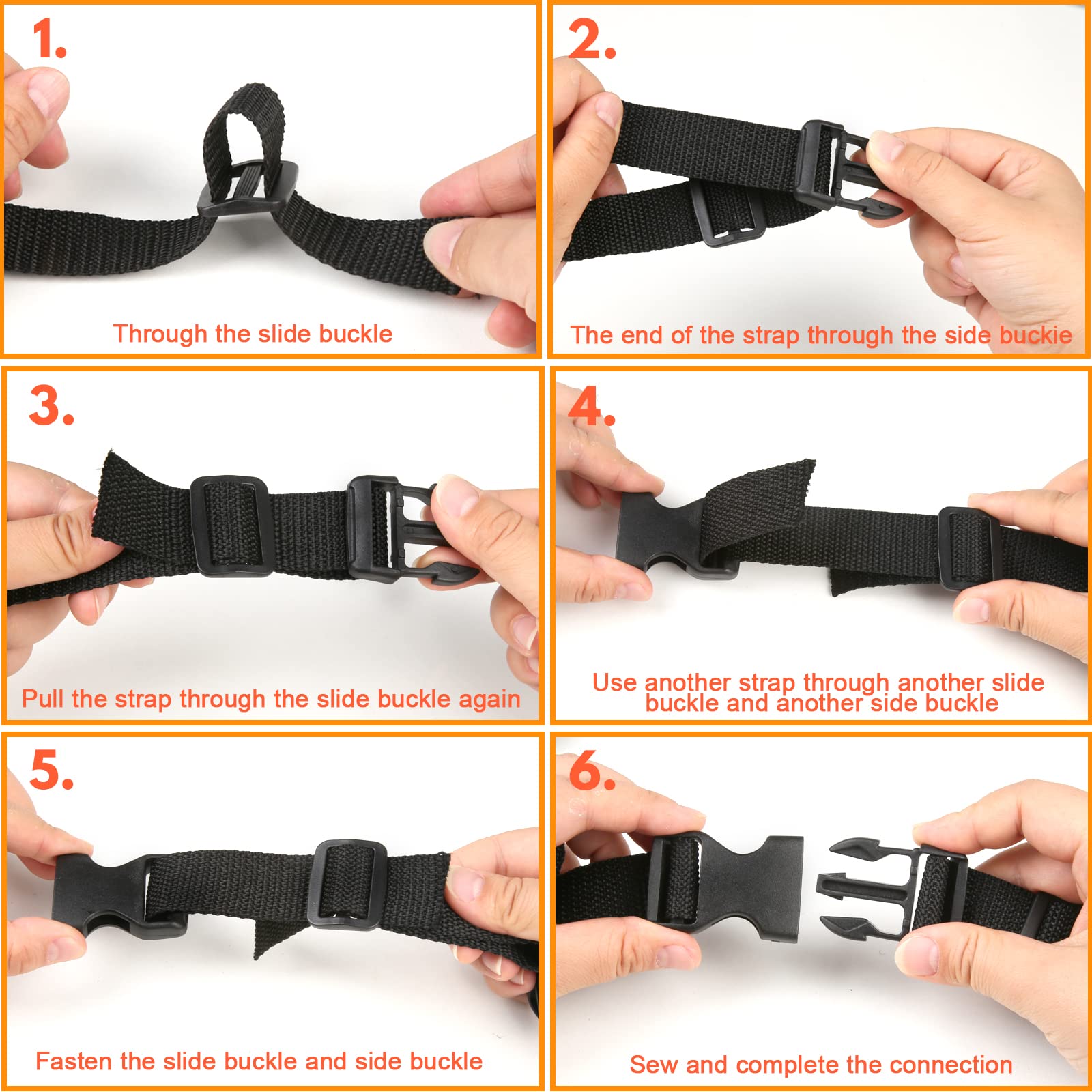 1.

Through the slide buckle

2.

The end of the strap through the side buckle

3.

Pull the strap through the slide buckle again

4.

Use another strap through another slide buckle and another side buckle

5.

Fasten the slide buckle and side buckle

6.

Sew and complete the connection