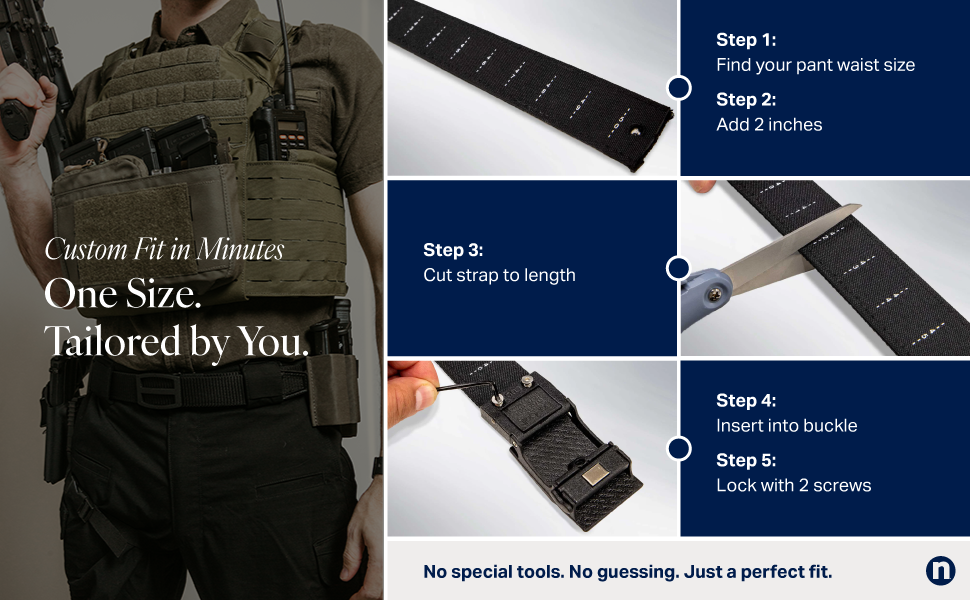 Custom Fit in Minutes
One Size.
Tailored by You.

Step 1:
Find your pant waist size

Step 2:
Add 2 inches

Step 3:
Cut strap to length

Step 4:
Insert into buckle

Step 5:
Lock with 2 screws

No special tools. No guessing. Just a perfect fit.

n