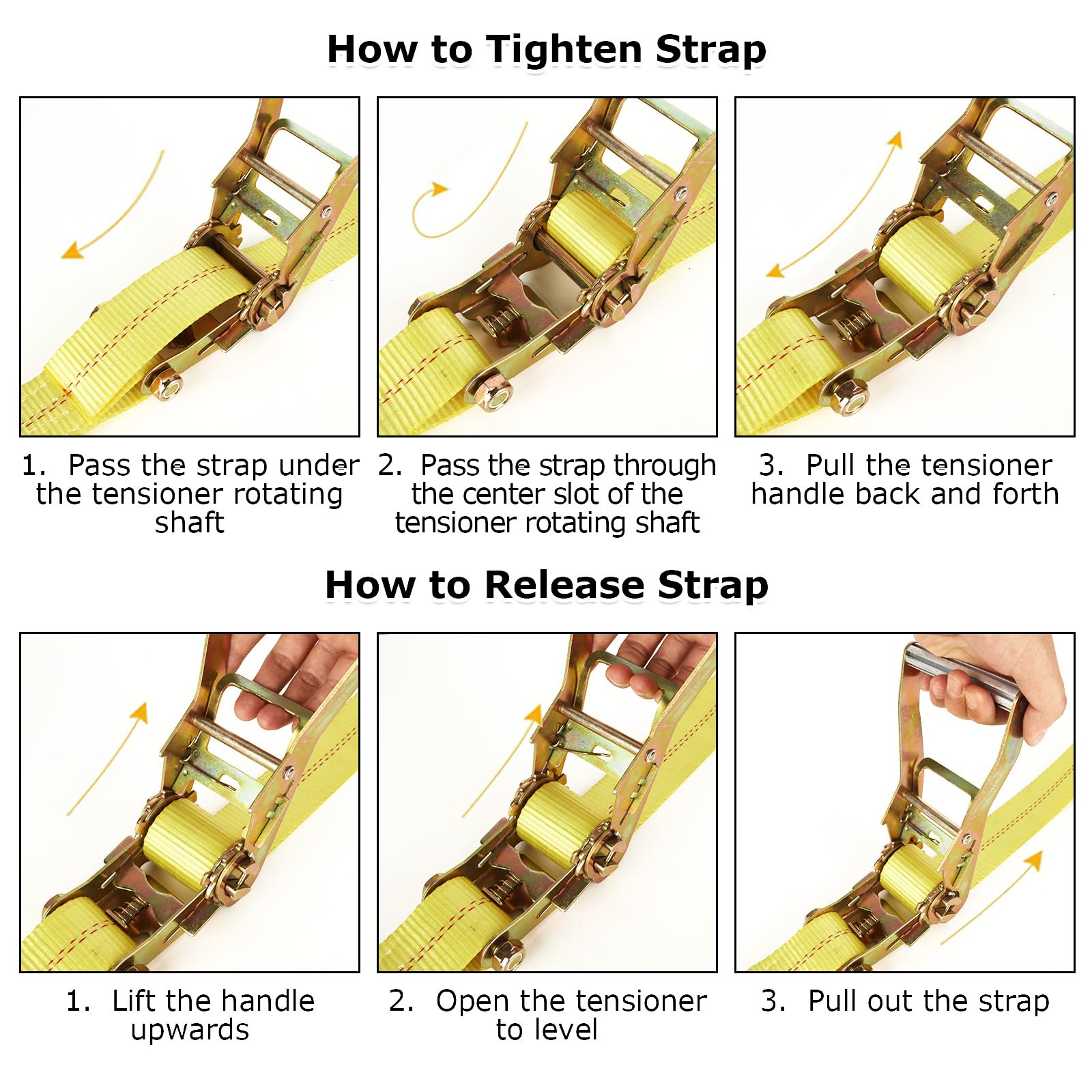 How to Tighten Strap

1. Pass the strap under the tensioner rotating shaft

2. Pass the strap through the center slot of the tensioner rotating shaft

3. Pull the tensioner handle back and forth

How to Release Strap

1. Lift the handle upwards

2. Open the tensioner to level

3. Pull out the strap