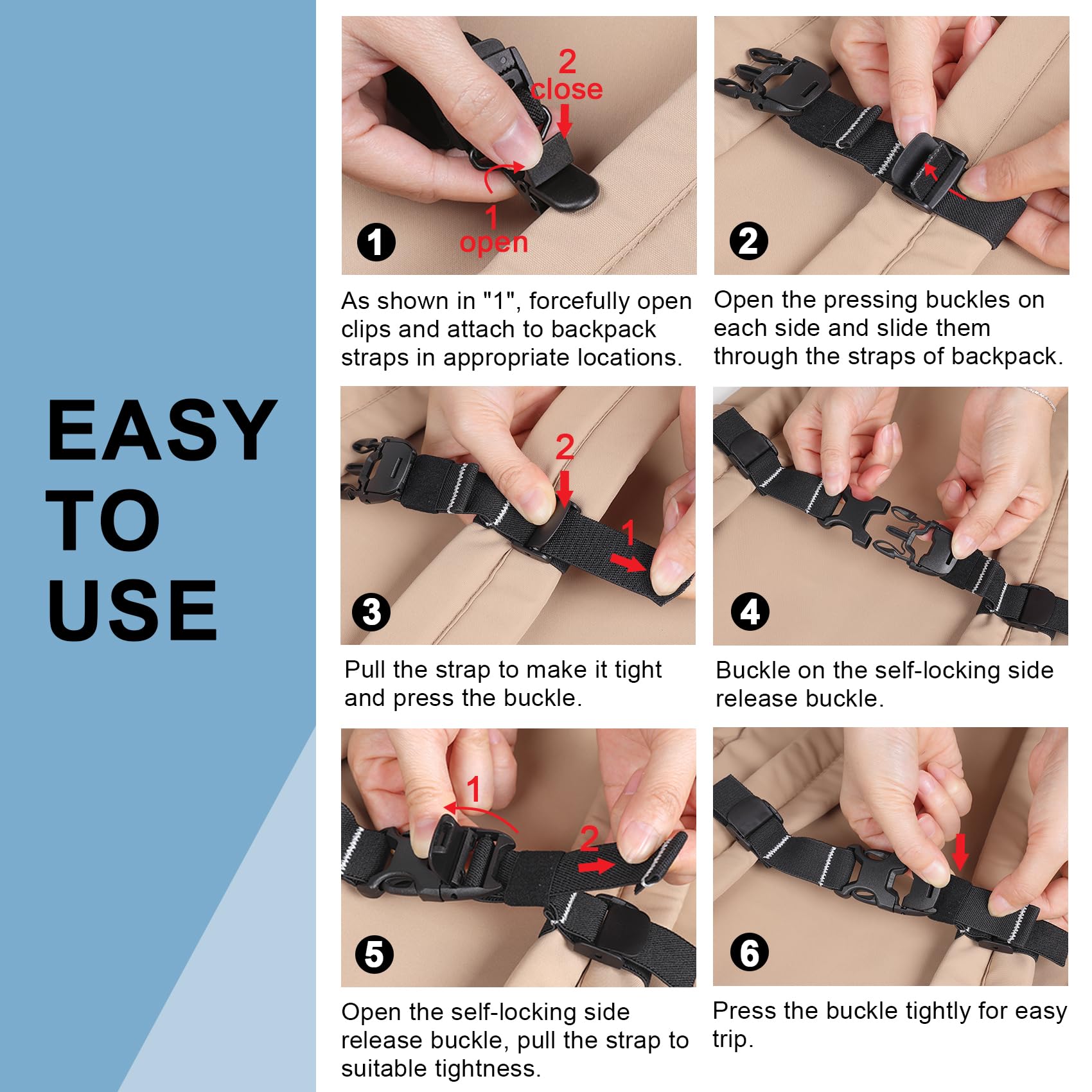 EASY TO USE

2
close
1
open
1

As shown in "1", forcefully open clips and attach to backpack straps in appropriate locations.

2

Open the pressing buckles on each side and slide them through the straps of backpack.

2
1
3

Pull the strap to make it tight and press the buckle.

4

Buckle on the self-locking side release buckle.

1
2
5

Open the self-locking side release buckle, pull the strap to suitable tightness.

6

Press the buckle tightly for easy trip.