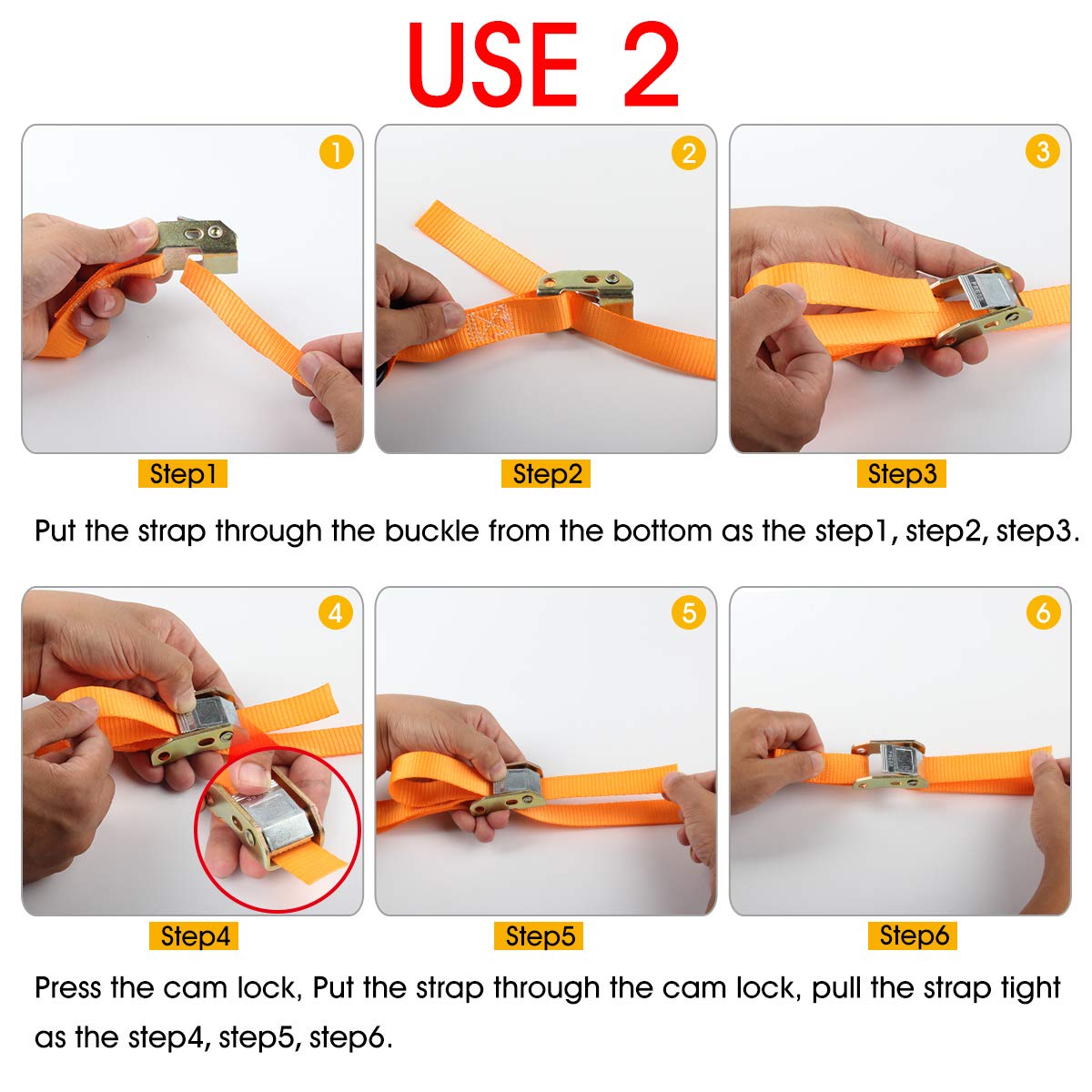 USE 2

1

2

3

Step1

Step2

Step3

Put the strap through the buckle from the bottom as the step1, step2, step3.

4

5

6

Step4

Step5

Step6

Press the cam lock, Put the strap through the cam lock, pull the strap tight as the step4, step5, step6.