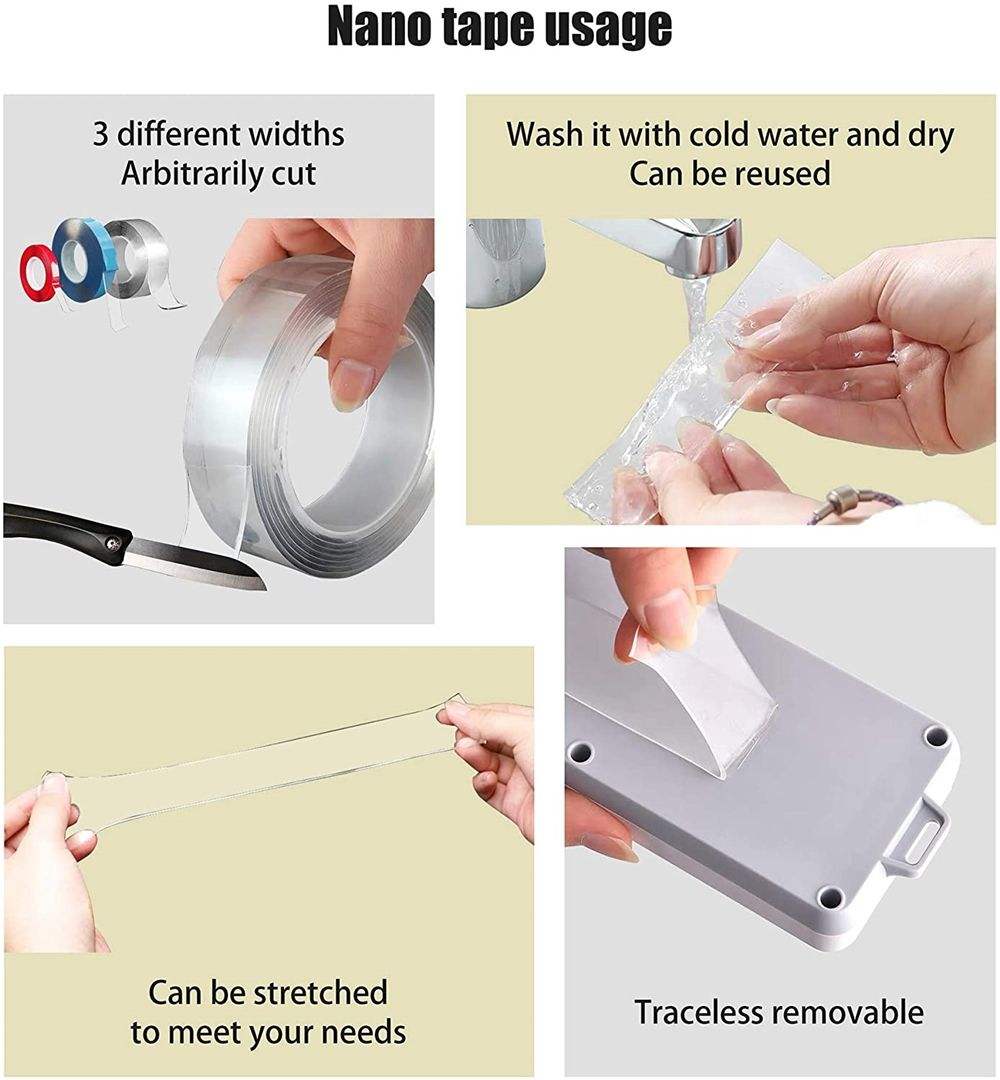 Nano tape usage

3 different widths
Arbitrarily cut

Wash it with cold water and dry
Can be reused

Can be stretched
to meet your needs

Traceless removable