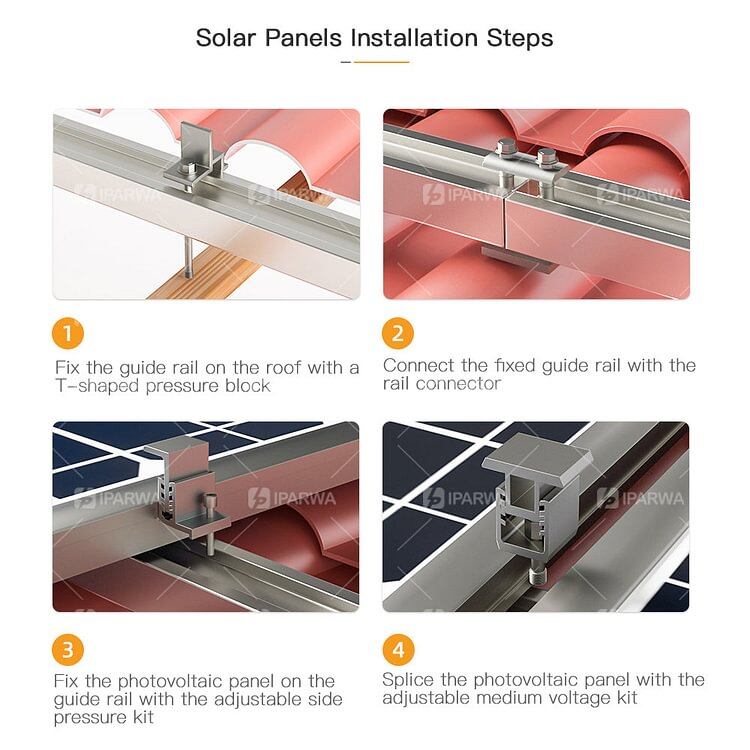 Solar Panels Installation Steps

IPARWA IPARWA

IPARWA IPARWA

1

Fix the guide rail on the roof with a T-shaped pressure block

2

Connect the fixed guide rail with the rail connector

IPARWA IPARWA

IPARWA IPARWA

3

Fix the photovoltaic panel on the guide rail with the adjustable side pressure kit

4

Splice the photovoltaic panel with the adjustable medium voltage kit